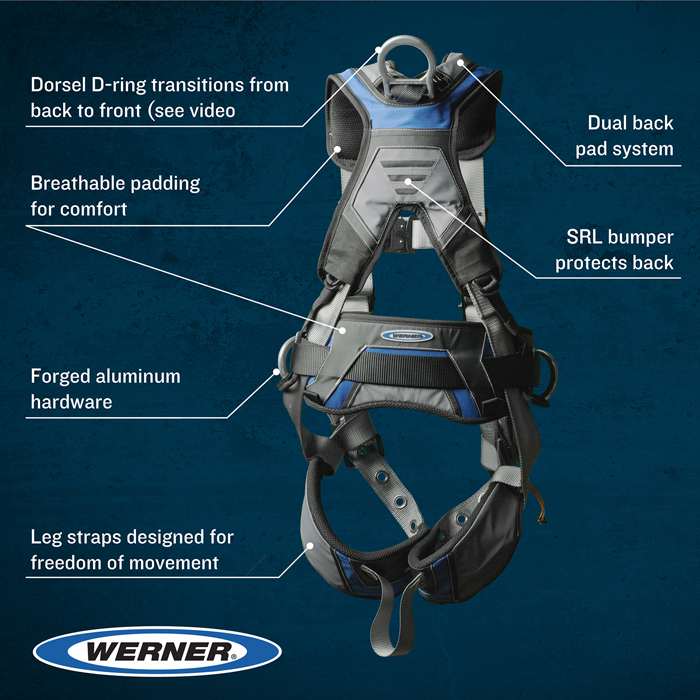 Dorsel D-ring transitions from back to front (see video

Breathable padding for comfort

Forged aluminum hardware

Leg straps designed for freedom of movement

Dual back pad system

SRL bumper protects back

WERNER

WERNER®